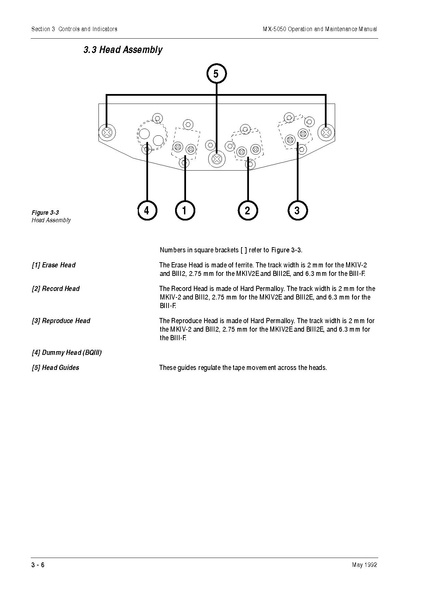 Section 3 Controls and Indicators

MX-5050 Operation and Maintenance Manual

3.3 Head Assembly

5

4 1 2 3

Figure 3-3
Head Assembly

Numbers in square brackets [ ] refer to Figure 3-3.

[1] Erase Head

The Erase Head is made of ferrite. The track width is 2 mm for the MKIV-2 and BIII2, 2.75 mm for the MKIV2E and BIII2E, and 6.3 mm for the BIII-F.

[2] Record Head

The Record Head is made of Hard Permalloy. The track width is 2 mm for the MKIV-2 and BIII2, 2.75 mm for the MKIV2E and BIII2E, and 6.3 mm for the BIII-F.

[3] Reproduce Head

The Reproduce Head is made of Hard Permalloy. The track width is 2 mm for the MKIV-2 and BIII2, 2.75 mm for the MKIV2E and BIII2E, and 6.3 mm for the BIII-F.

[4] Dummy Head (BQIII)

[5] Head Guides

These guides regulate the tape movement across the heads.

3 - 6

May 1992